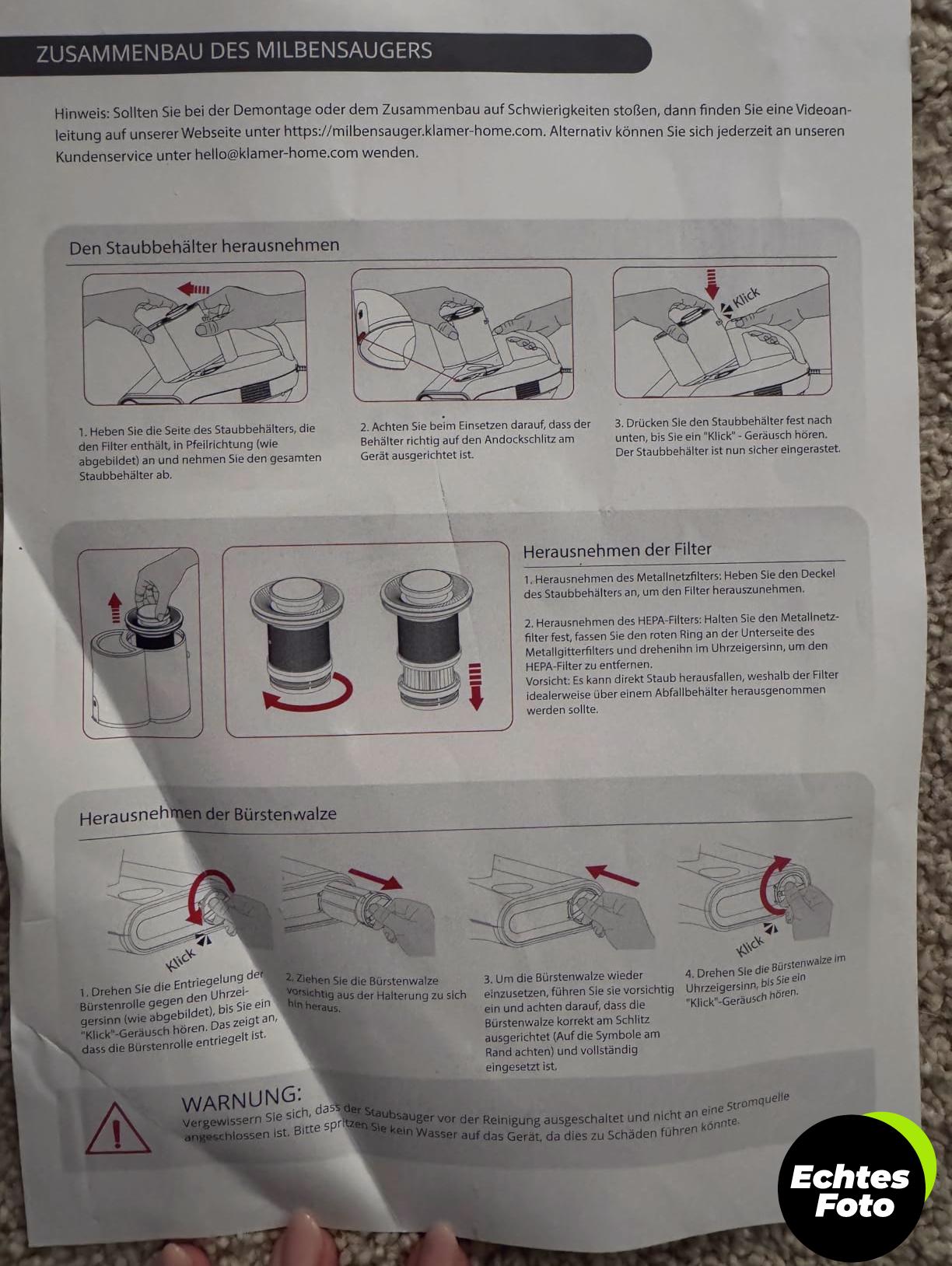 ZUSAMMENBAU DES MILBENSAUGERS

Hinweis: Sollten Sie bei der Demontage oder dem Zusammenbau auf Schwierigkeiten stoßen, dann finden Sie eine Videoanleitung auf unserer Webseite unter https://milbensauger.klamer-home.com. Alternativ können Sie sich jederzeit an unseren Kundenservice unter hello@klamer-home.com wenden.

Den Staubbehälter herausnehmen

Klick

1. Heben Sie die Seite des Staubbehälters, die den Filter enthält, in Pfeilrichtung (wie abgebildet) an und nehmen Sie den gesamten Staubbehälter ab.

2. Achten Sie beim Einsetzen darauf, dass der Behälter richtig auf den Andockschlitz am Gerät ausgerichtet ist.

3. Drücken Sie den Staubbehälter fest nach unten, bis Sie ein "Klick" - Geräusch hören. Der Staubbehälter ist nun sicher eingerastet.

Herausnehmen der Filter

1. Herausnehmen des Metallnetzfilters: Heben Sie den Deckel des Staubbehälters an, um den Filter herauszunehmen.

2. Herausnehmen des HEPA-Filters: Halten Sie den Metallnetzfilter fest, fassen Sie den roten Ring an der Unterseite des Metallgitterfilters und drehenihn im Uhrzeigersinn, um den HEPA-Filter zu entfernen.
Vorsicht: Es kann direkt Staub herausfallen, weshalb der Filter idealerweise über einem Abfallbehälter herausgenommen werden sollte.

Herausnehmen der Bürstenwalze

Klick

Klick

1. Drehen Sie die Entriegelung der Bürstenrolle gegen den Uhrzeigersinn (wie abgebildet), bis Sie ein "Klick"-Geräusch hören. Das zeigt an, dass die Bürstenrolle entriegelt ist.

2. Ziehen Sie die Bürstenwalze vorsichtig aus der Halterung zu sich hin heraus.

3. Um die Bürstenwalze wieder einzusetzen, führen Sie sie vorsichtig ein und achten darauf, dass die Bürstenwalze korrekt am Schlitz ausgerichtet (Auf die Symbole am Rand achten) und vollständig eingesetzt ist.

4. Drehen Sie die Bürstenwalze im Uhrzeigersinn, bis Sie ein "Klick"-Geräusch hören.

WARNUNG:
Vergewissern Sie sich, dass der Staubsauger vor der Reinigung ausgeschaltet und nicht an eine Stromquelle angeschlossen ist. Bitte spritzen Sie kein Wasser auf das Gerät, da dies zu Schäden führen könnte.

Echtes Foto