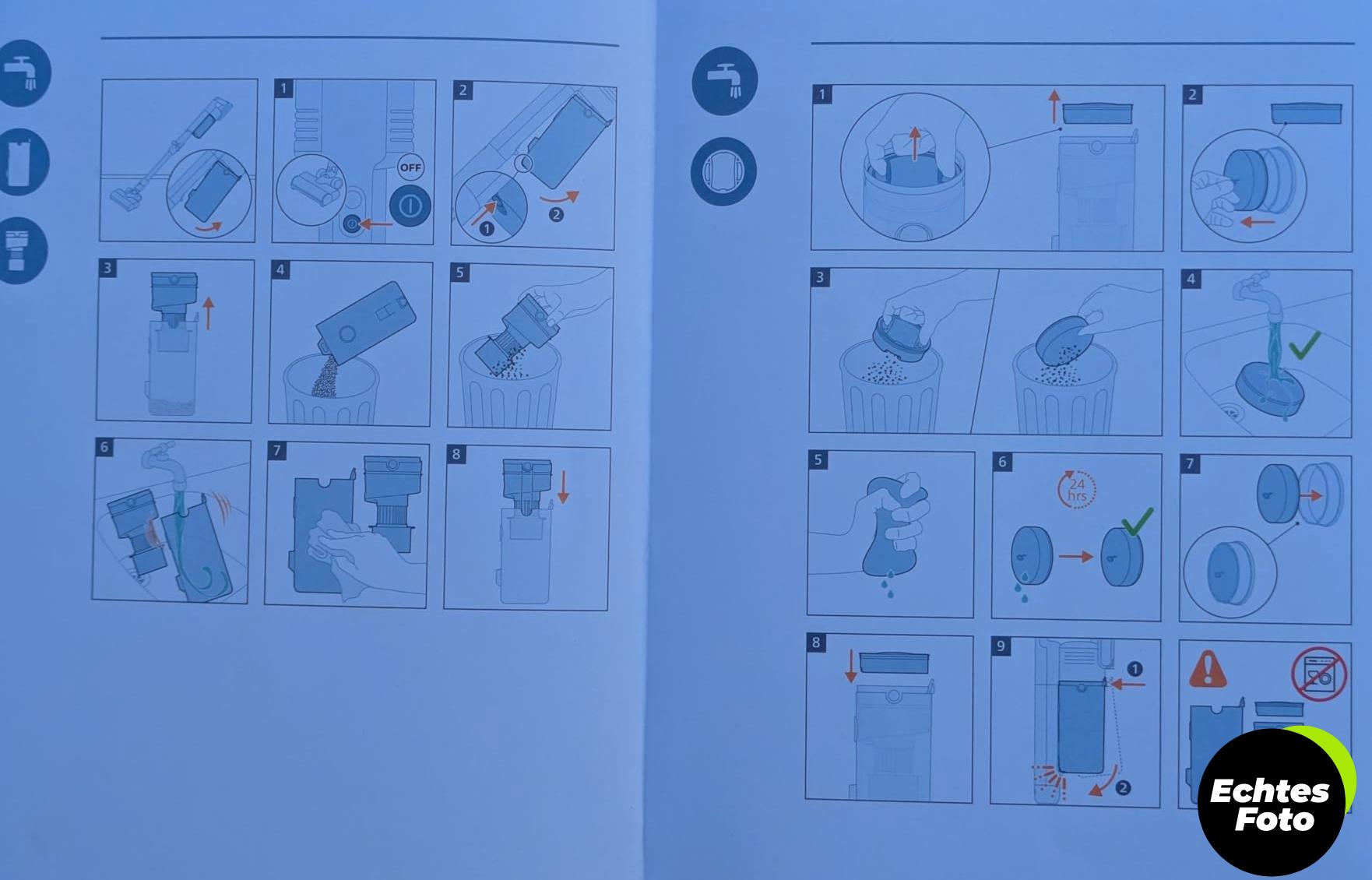 1

OFF

2

1

2

3

4

5

6

7

8

1

2

3

4

5

6

24 hrs

7

8

9

1

2

Echtes Foto